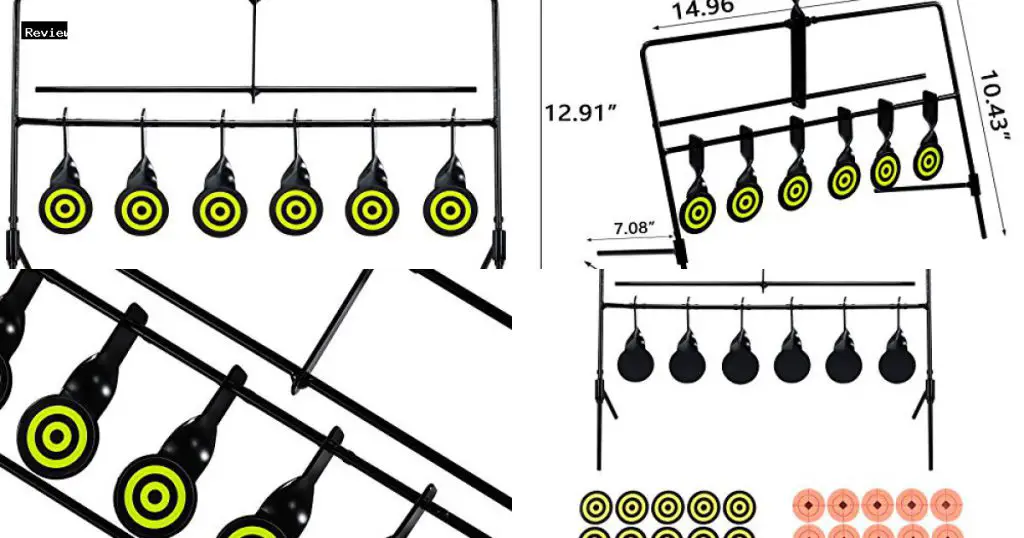 Review

14.96

12.91"

10.43"

7.08"